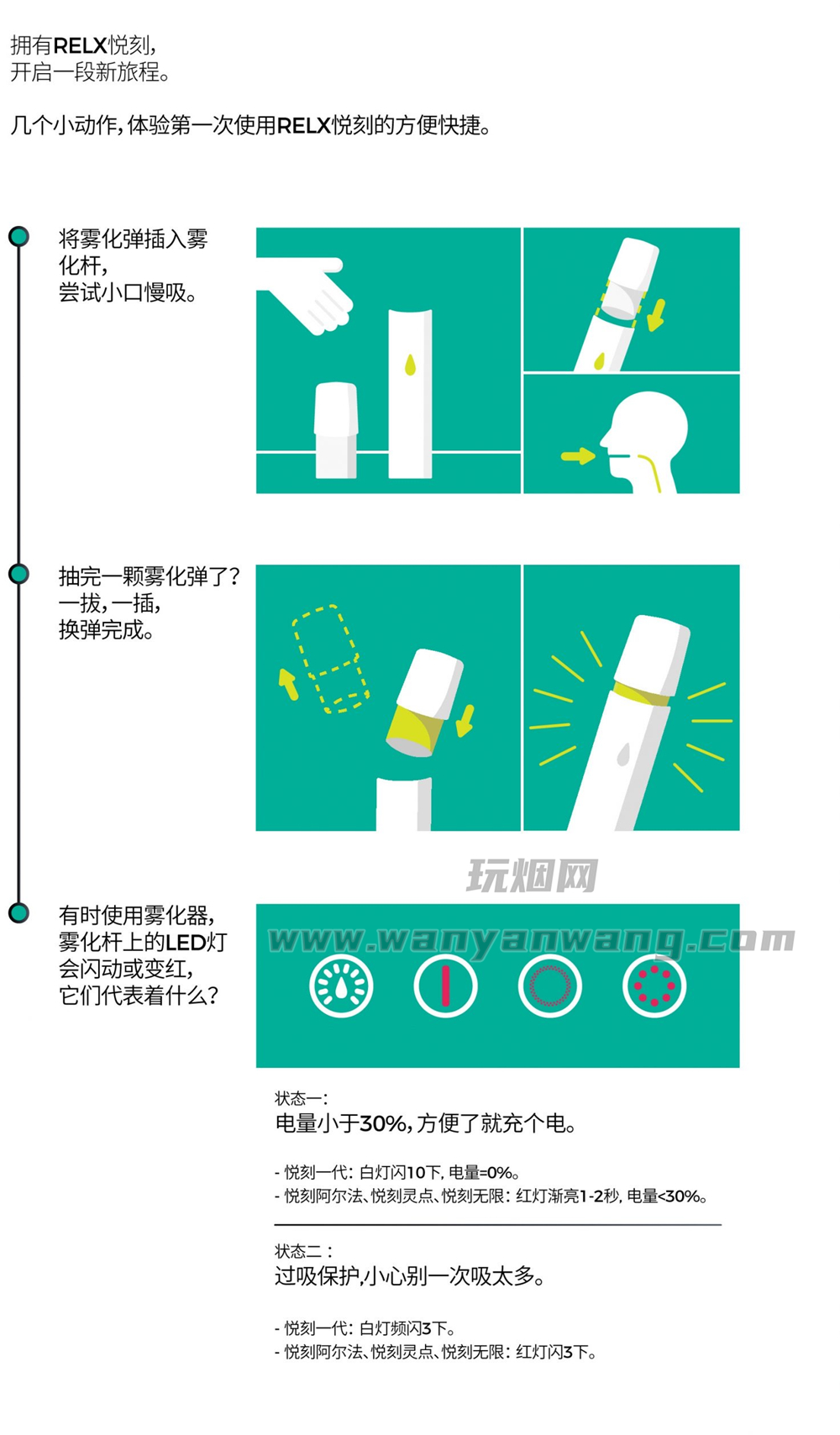 拥有RELX悦刻，
开启一段新旅程。

几个小动作，体验第一次使用RELX悦刻的方便快捷。

将雾化弹插入雾化杆，
尝试小口慢吸。

抽完一颗雾化弹了？
一拔，一插，
换弹完成。

玩烟网
www.wanyanwang.com

有时使用雾化器，
雾化杆上的LED灯
会闪动或变红，
它们代表着什么？

状态一：
电量小于30%，方便了就充个电。

- 悦刻一代：白灯闪10下，电量=0%。
- 悦刻阿尔法、悦刻灵点、悦刻无限：红灯渐亮1-2秒，电量<30%。

状态二：
过吸保护，小心别一次吸太多。

- 悦刻一代：白灯频闪3下。
- 悦刻阿尔法、悦刻灵点、悦刻无限：红灯闪3下。